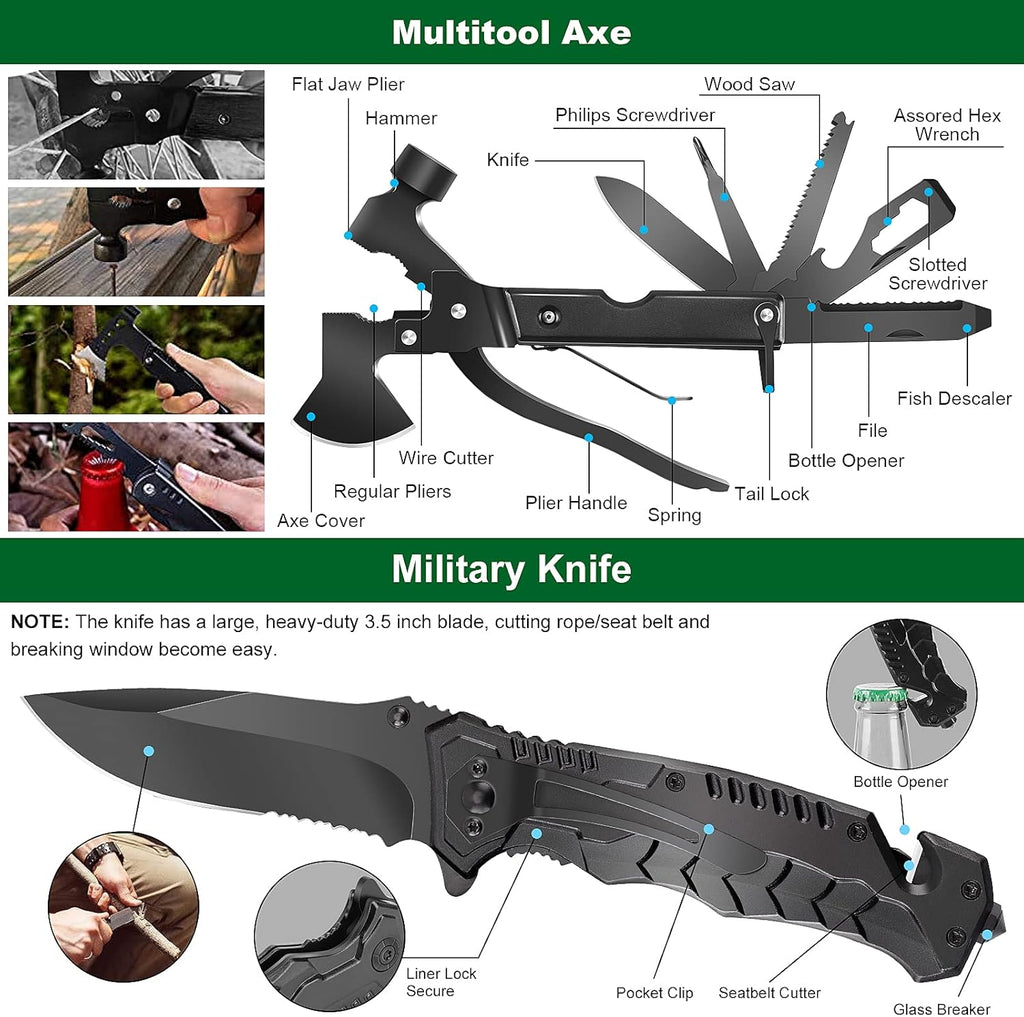 Multitool Axe

Flat Jaw Plier
Hammer
Knife
Philips Screwdriver
Wood Saw
Assored Hex Wrench
Slotted Screwdriver
Fish Descaler
File
Bottle Opener
Tail Lock
Spring
Plier Handle
Wire Cutter
Regular Pliers
Axe Cover

Military Knife

NOTE: The knife has a large, heavy-duty 3.5 inch blade, cutting rope/seat belt and breaking window become easy.

Bottle Opener
Liner Lock Secure
Pocket Clip
Seatbelt Cutter
Glass Breaker